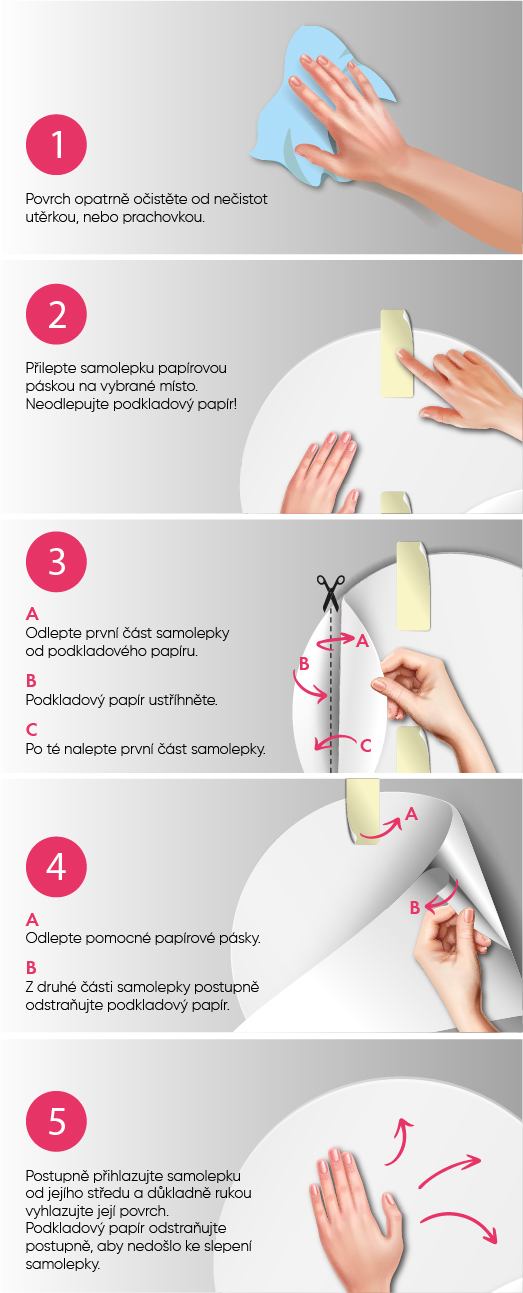 1

Povrch opatrně očistěte od nečistot utěrkou, nebo prachovkou.

2

Přilepte samolepku papírovou páskou na vybrané místo. Neodlepujte podkladový papír!

3

A
Odlepte první část samolepky od podkladového papíru.

B
Podkladový papír ustřihněte.

C
Po té nalepte první část samolepky.

A

B

C

4

A
Odlepte pomocné papírové pásky.

B
Z druhé části samolepky postupně odstraňujte podkladový papír.

A

B

5

Postupně přihlazujte samolepku od jejího středu a důkladně rukou vyhlazujte její povrch. Podkladový papír odstraňujte postupně, aby nedošlo ke slepení samolepky.